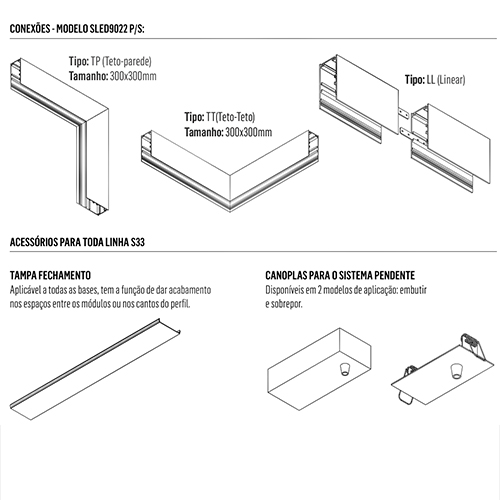 CONEXÕES - MODELO SLED9022 P/S:

Tipo: TP (Teto-parede)
Tamanho: 300x300mm

Tipo: TT(Teto-Teto)
Tamanho: 300x300mm

Tipo: LL (Linear)

ACESSÓRIOS PARA TODA LINHA S33

TAMPA FECHAMENTO
Aplicável a todas as bases, tem a função de dar acabamento nos espaços entre os módulos ou nos cantos do perfil.

CANOPLAS PARA O SISTEMA PENDENTE
Disponíveis em 2 modelos de aplicação: embutir e sobrepor.