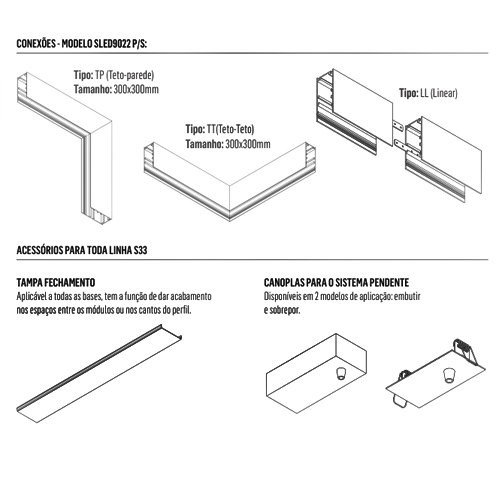 CONEXÕES - MODELO SLED9022 P/S:

Tipo: TP (Teto-parede)
Tamanho: 300x300mm

Tipo: TT(Teto-Teto)
Tamanho: 300x300mm

Tipo: LL (Linear)

ACESSÓRIOS PARA TODA LINHA S33

TAMPA FECHAMENTO
Aplicável a todas as bases, tem a função de dar acabamento nos espaços entre os módulos ou nos cantos do perfil.

CANOPLAS PARA O SISTEMA PENDENTE
Disponíveis em 2 modelos de aplicação: embutir e sobrepor.