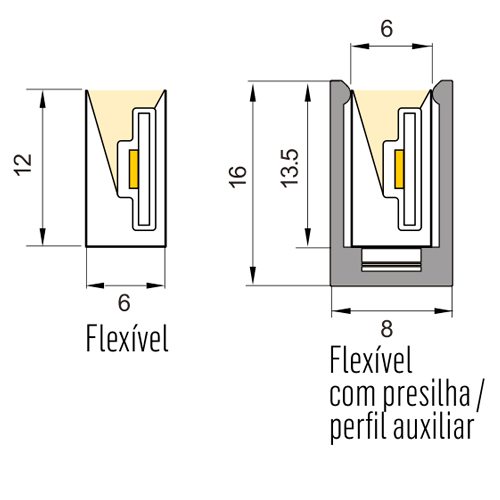 12

6

Flexível

6

16

13.5

8

Flexível
com presilha /
perfil auxiliar