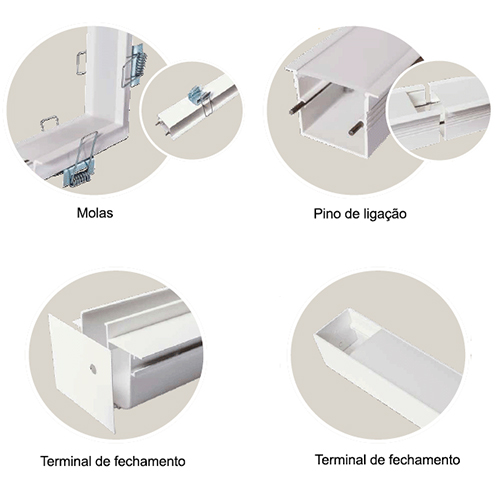 Molas

Pino de ligação

Terminal de fechamento

Terminal de fechamento