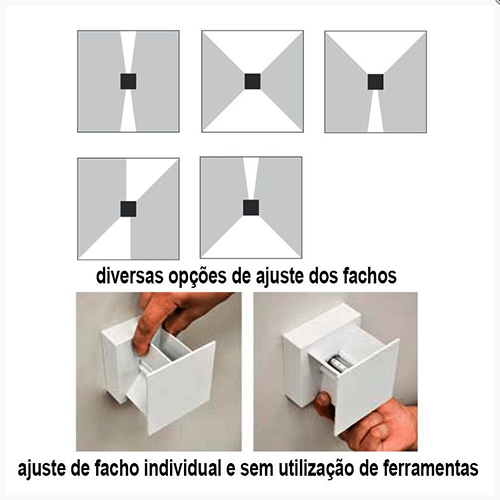 diversas opções de ajuste dos fachos

ajuste de facho individual e sem utilização de ferramentas