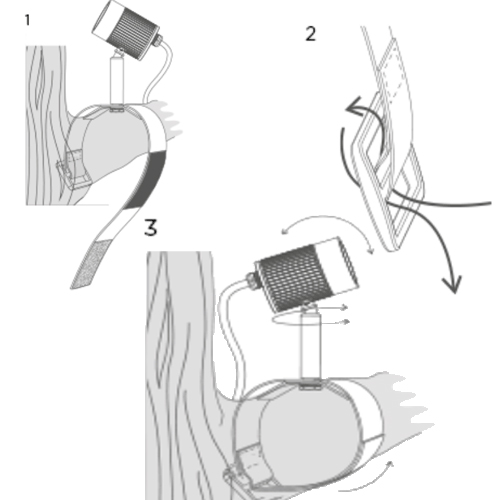 1

2

3