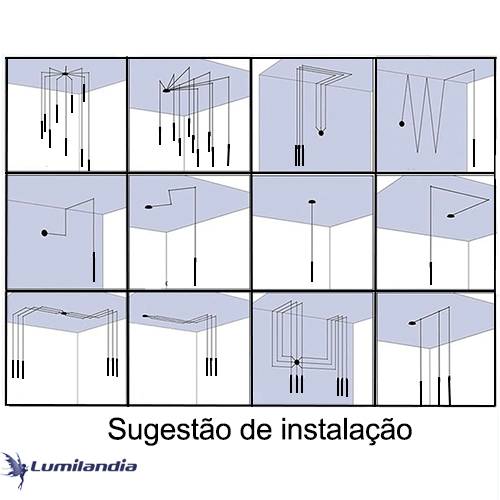 Sugestão de instalação

Lumilandia