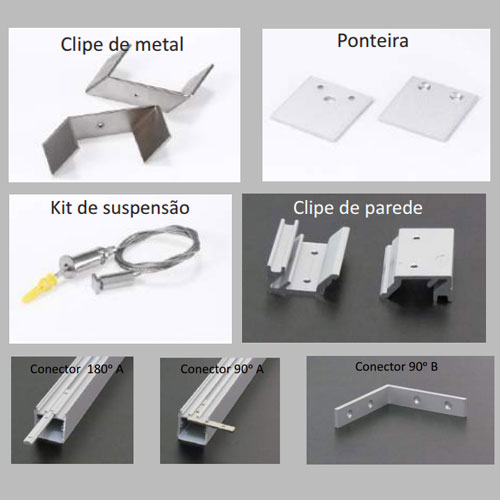 Clipe de metal

Ponteira

Kit de suspensão

Clipe de parede

Conector 180° A

Conector 90° A

Conector 90° B