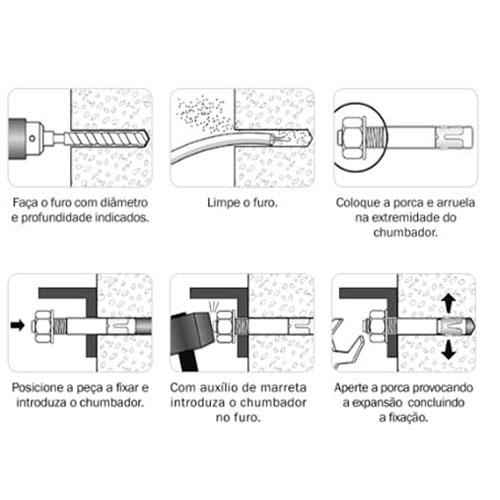 Faça o furo com diâmetro e profundidade indicados.

Limpe o furo.

Coloque a porca e arruela na extremidade do chumbador.

Posicione a peça a fixar e introduza o chumbador.

Com auxílio de marreta introduza o chumbador no furo.

Aperte a porca provocando a expansão concluindo a fixação.