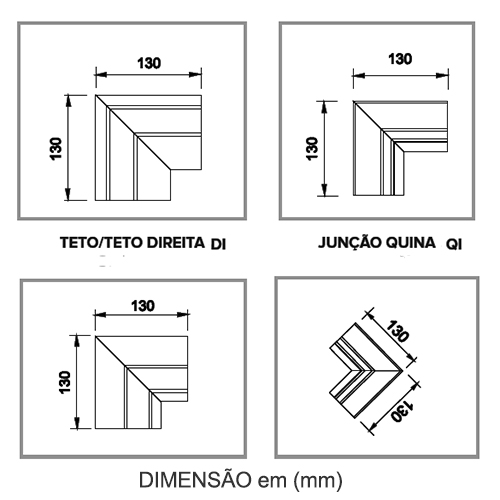 130

130

TETO/TETO DIREITA DI

130

130

JUNÇÃO QUINA QI

130

130

130

130

DIMENSÃO em (mm)